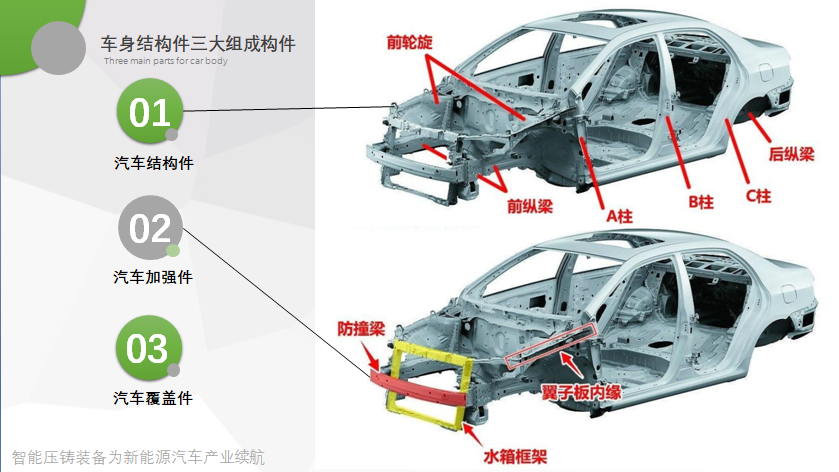 车身结构件三大组成构件
Three main parts for car body

01
汽车结构件

02
汽车加强件

03
汽车覆盖件

前轮旋
前纵梁
A柱
B柱
C柱
后纵梁

防撞梁
翼子板内缘
水箱框架

智能压铸装备为新能源汽车产业续航